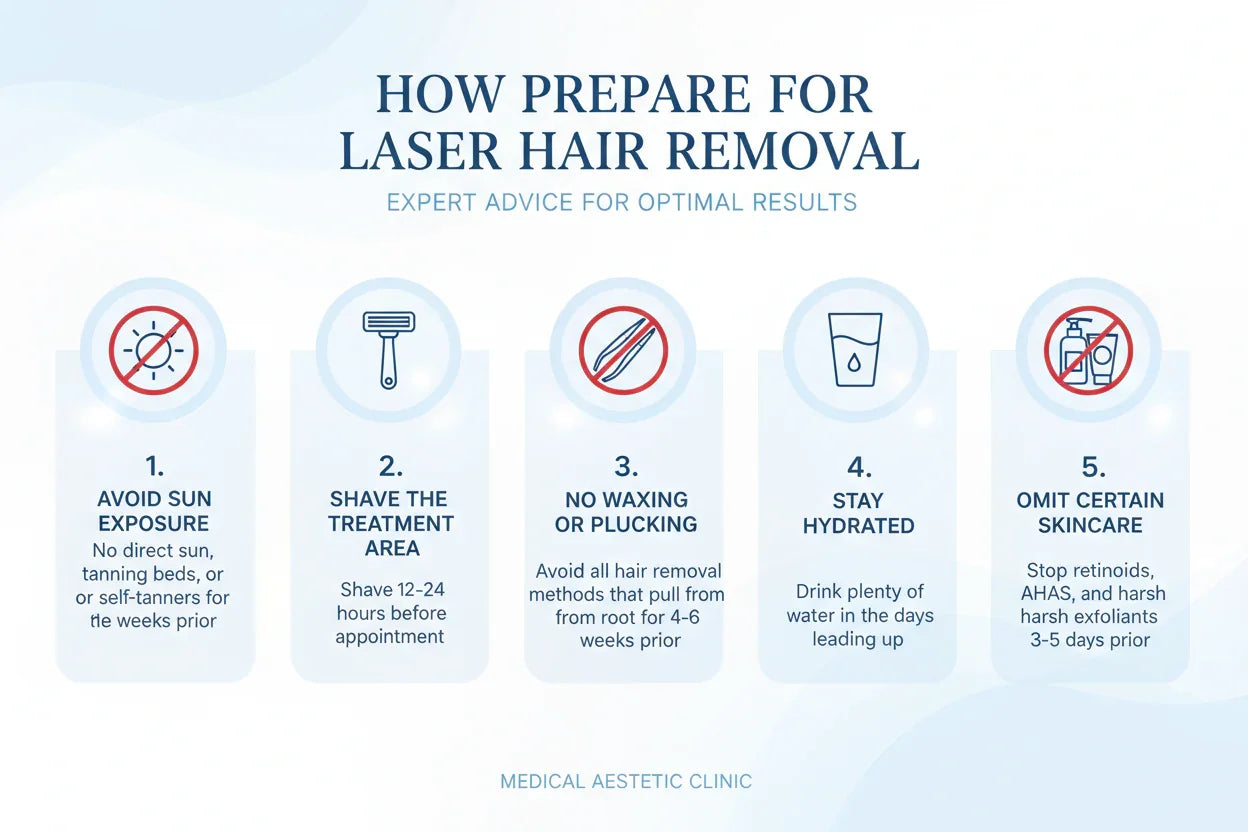 HOW PREPARE FOR LASER HAIR REMOVAL

EXPERT ADVICE FOR OPTIMAL RESULTS

1.
AVOID SUN EXPOSURE
No direct sun, tanning beds, or or self-tanners for tle weeks prior

2.
SHAVE THE TREATMENT AREA
Shave 12-24 hours before appointment

3.
NO WAXING OR PLUCKING
Avoid all hair removal methods that pull from from root for 4-6 weeks prior

4.
STAY HYDRATED
Drink plenty of water in the days leading up

5.
OMIT CERTAIN SKINCARE
Stop retinoids, AHAS, and harsh harsh exfoliants 3-5 days prior

MEDICAL AESTETIC CLINIC